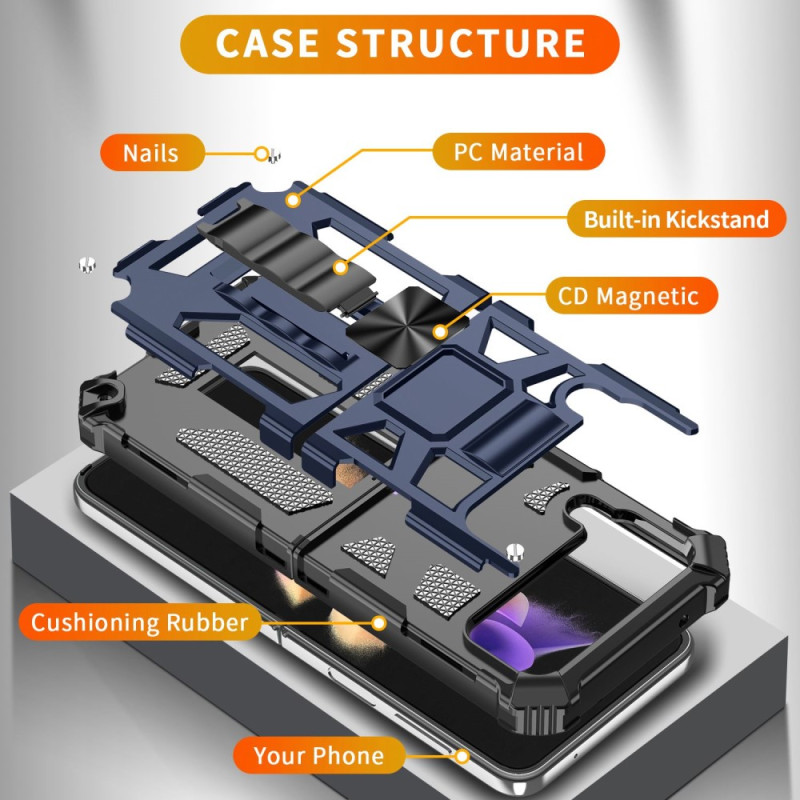 CASE STRUCTURE

Nails

PC Material

Built-in Kickstand

CD Magnetic

Cushioning Rubber

Your Phone