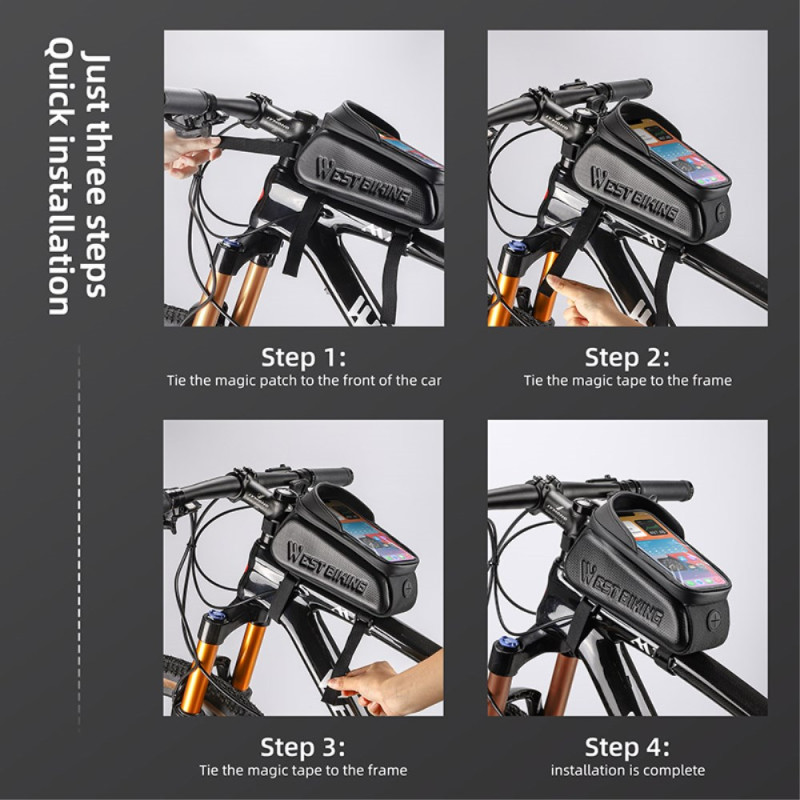 Just three steps
Quick installation

WEST BIKING

Step 1:
Tie the magic patch to the front of the car

WEST BIKING

Step 2:
Tie the magic tape to the frame

WEST BIKING

Step 3:
Tie the magic tape to the frame

WEST BIKING

Step 4:
installation is complete