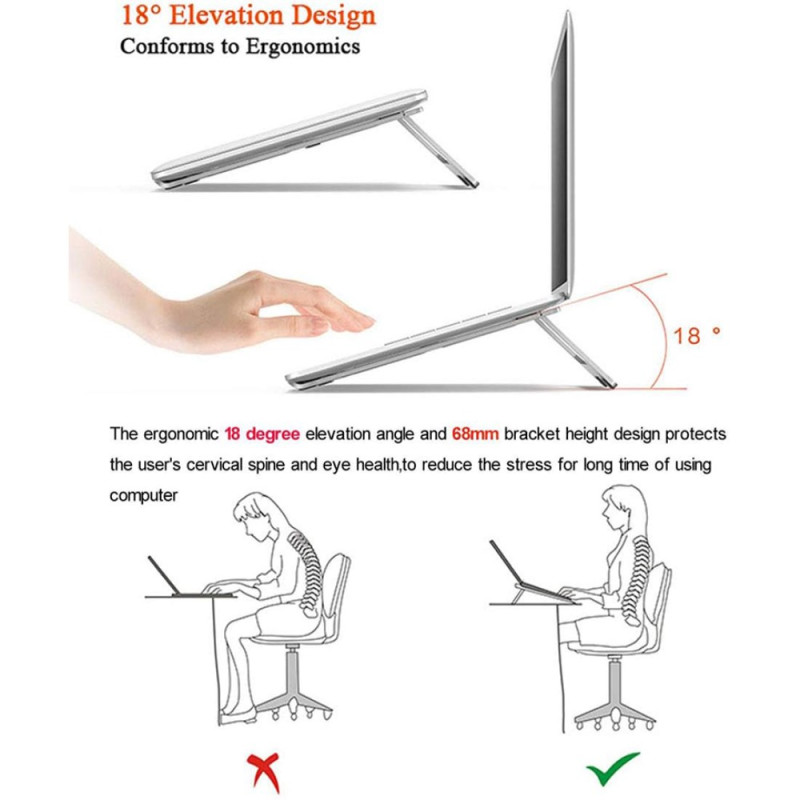 18° Elevation Design
Conforms to Ergonomics

18 °

The ergonomic 18 degree elevation angle and 68mm bracket height design protects the user's cervical spine and eye health,to reduce the stress for long time of using computer