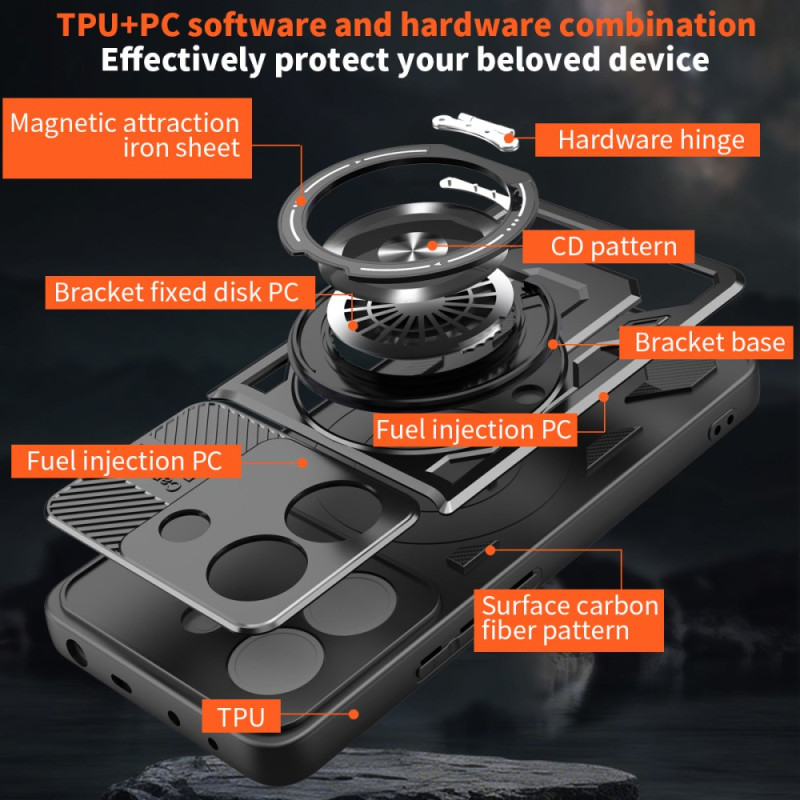 TPU+PC software and hardware combination
Effectively protect your beloved device

Magnetic attraction iron sheet

Hardware hinge

CD pattern

Bracket fixed disk PC

Bracket base

Fuel injection PC

Fuel injection PC

Surface carbon fiber pattern

TPU